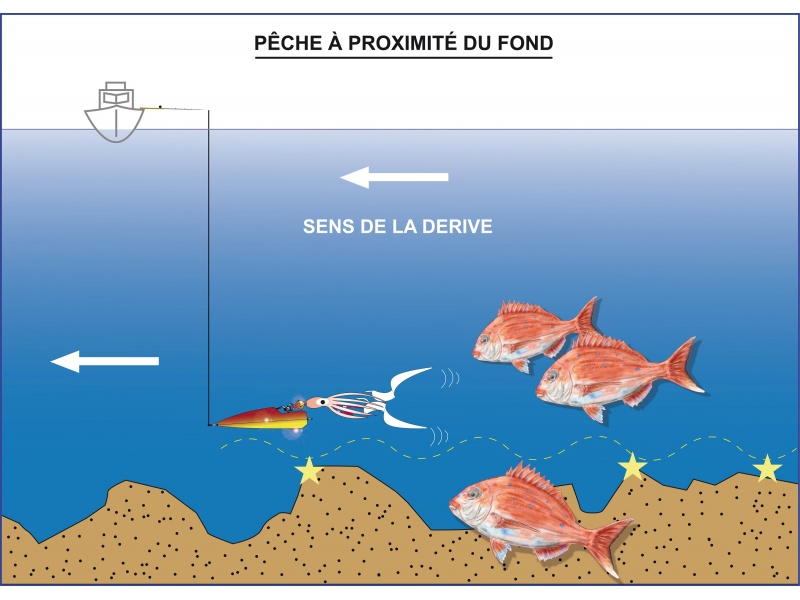 PÊCHE À PROXIMITÉ DU FOND

SENS DE LA DERIVE