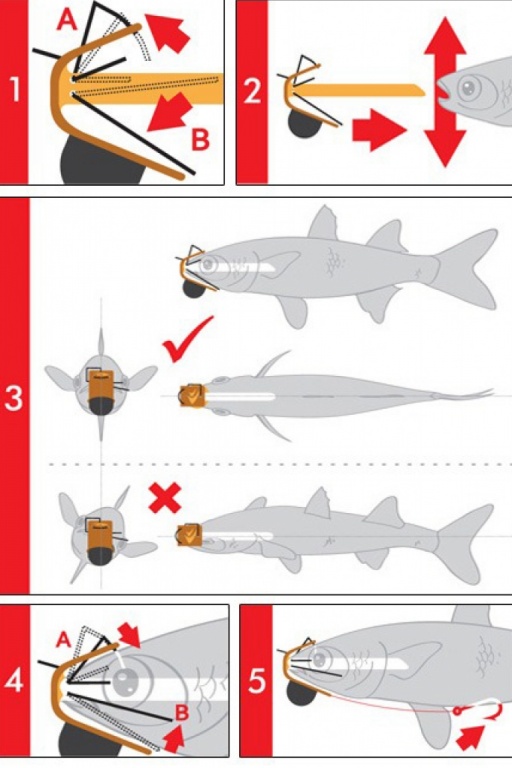 1
A
B
2
3
4
A
B
5