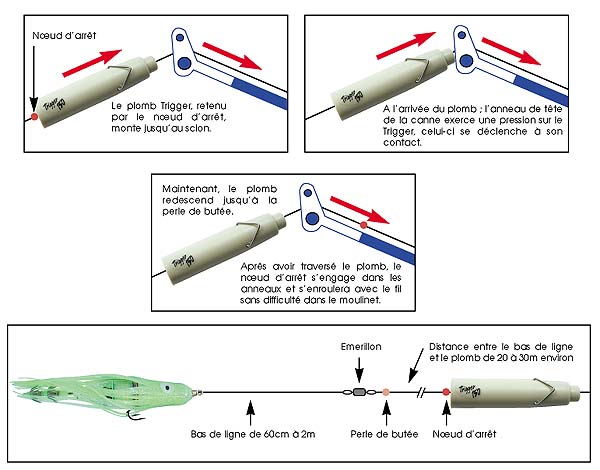 Nœud d'arrêt

Trigger

Le plomb Trigger, retenu par le nœud d'arrêt, monte jusqu'au scion.

Trigger

A l'arrivée du plomb ; l'anneau de tête de la canne exerce une pression sur le Trigger, celui-ci se déclenche à son contact.

Maintenant, le plomb redescend jusqu'à la perle de butée.

Trigger

Après avoir traversé le plomb, le nœud d'arrêt s'engage dans les anneaux et s'enroulera avec le fil sans difficulté dans le moulinet.

Emerillon

Distance entre le bas de ligne et le plomb de 20 à 30m environ

Trigger

Bas de ligne de 60cm à 2m

Perle de butée

Nœud d'arrêt