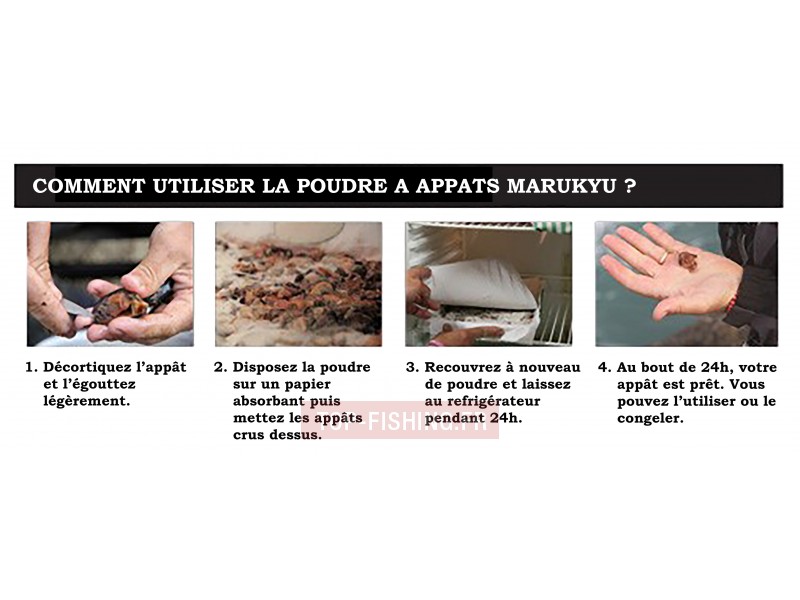 COMMENT UTILISER LA POUDRE A APPATS MARUKYU ?

1. Décortiquez l'appât et l'égouttez légèrement.

2. Disposez la poudre sur un papier absorbant puis mettez les appâts crus dessus.

3. Recouvrez à nouveau de poudre et laissez au refrigérateur pendant 24h.

4. Au bout de 24h, votre appât est prêt. Vous pouvez l'utiliser ou le congeler.

TOP-FISHING.FR