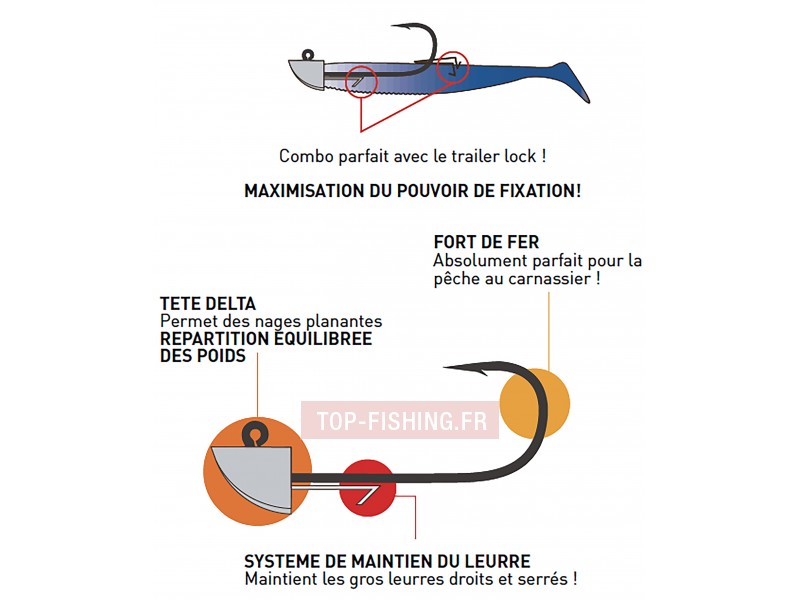 Combo parfait avec le trailer lock !

MAXIMISATION DU POUVOIR DE FIXATION!

FORT DE FER
Absolument parfait pour la pêche au carnassier !

TETE DELTA
Permet des nages planantes
REPARTITION ÉQUILIBREE DES POIDS

TOP-FISHING.FR

SYSTEME DE MAINTIEN DU LEURRE
Maintient les gros leurres droits et serrés !