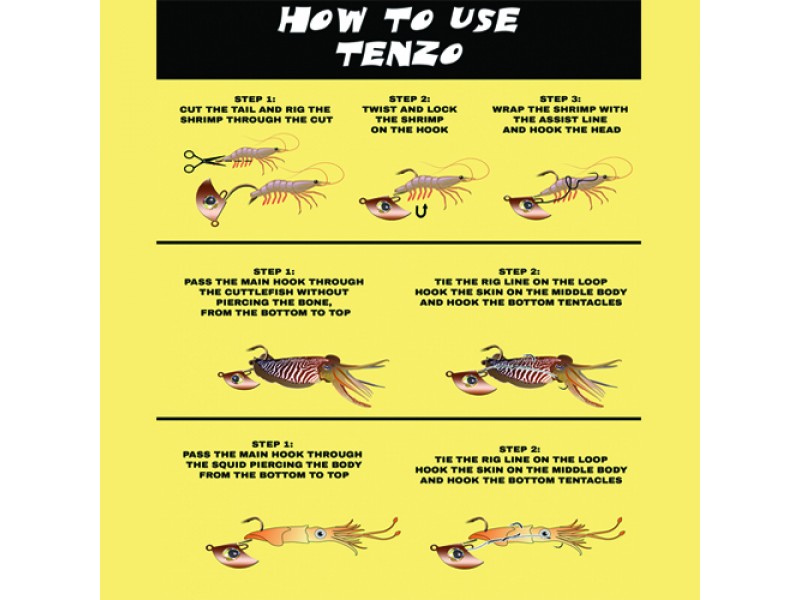 HOW TO USE TENZO

STEP 1:
CUT THE TAIL AND RIG THE SHRIMP THROUGH THE CUT

STEP 2:
TWIST AND LOCK THE SHRIMP ON THE HOOK

STEP 3:
WRAP THE SHRIMP WITH THE ASSIST LINE AND HOOK THE HEAD

STEP 1:
PASS THE MAIN HOOK THROUGH THE CUTTLEFISH WITHOUT PIERCING THE BONE, FROM THE BOTTOM TO TOP

STEP 2:
TIE THE RIG LINE ON THE LOOP HOOK THE SKIN ON THE MIDDLE BODY AND HOOK THE BOTTOM TENTACLES

STEP 1:
PASS THE MAIN HOOK THROUGH THE SQUID PIERCING THE BODY FROM THE BOTTOM TO TOP

STEP 2:
TIE THE RIG LINE ON THE LOOP HOOK THE SKIN ON THE MIDDLE BODY AND HOOK THE BOTTOM TENTACLES