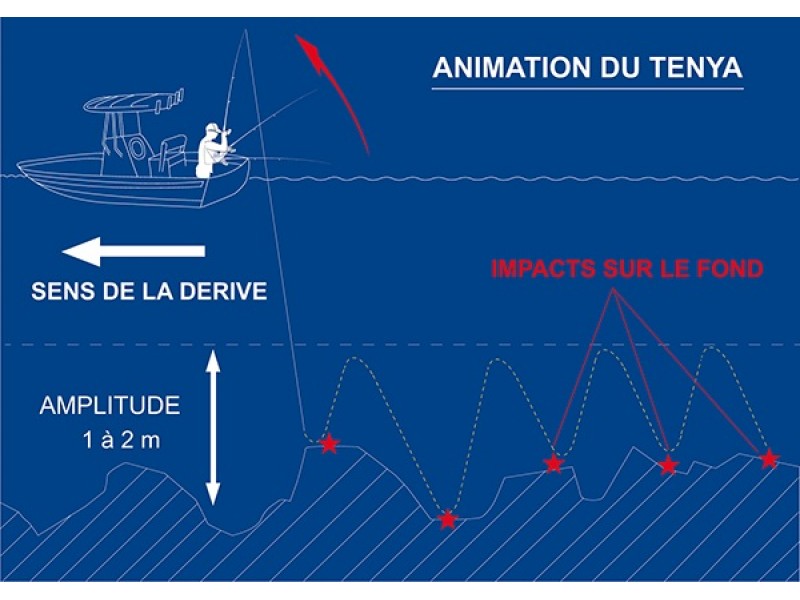 ANIMATION DU TENYA

SENS DE LA DERIVE

IMPACTS SUR LE FOND

AMPLITUDE
1 à 2 m