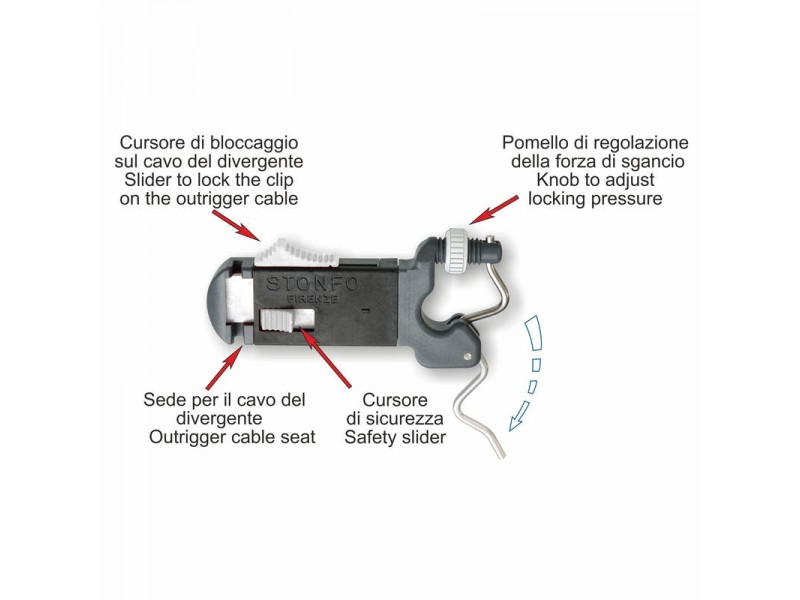 Cursore di bloccaggio sul cavo del divergente
Slider to lock the clip on the outrigger cable

Pomello di regolazione della forza di sgancio
Knob to adjust locking pressure

STONFO
FIRENZE

Sede per il cavo del divergente
Outrigger cable seat

Cursore di sicurezza
Safety slider