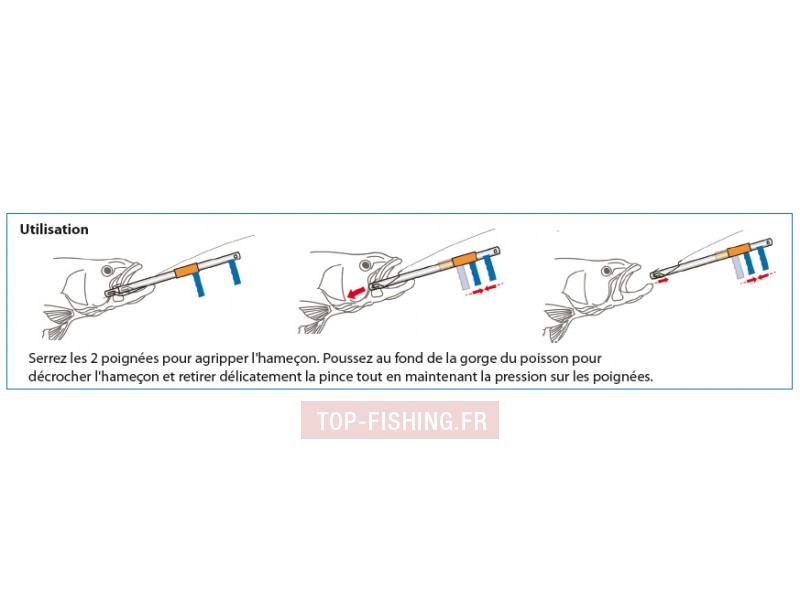 Utilisation

Serrez les 2 poignées pour agripper l'hameçon. Poussez au fond de la gorge du poisson pour décrocher l'hameçon et retirer délicatement la pince tout en maintenant la pression sur les poignées.

TOP-FISHING.FR