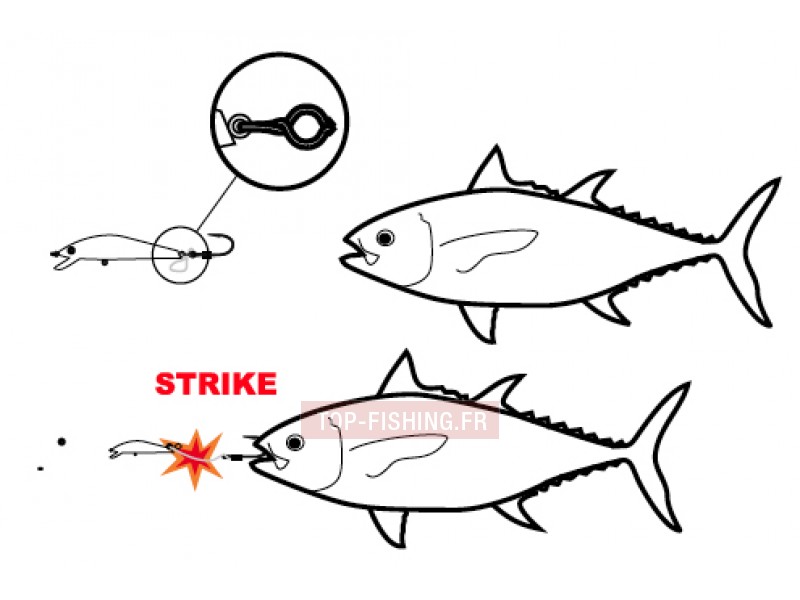 STRIKE

TOP-FISHING.FR