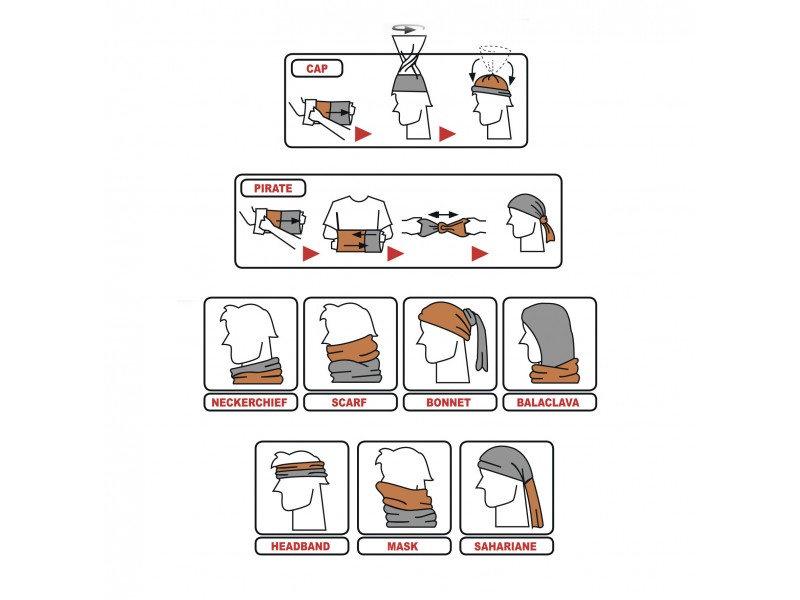 CAP

PIRATE

NECKERCHIEF

SCARF

BONNET

BALACLAVA

HEADBAND

MASK

SAHARIANE