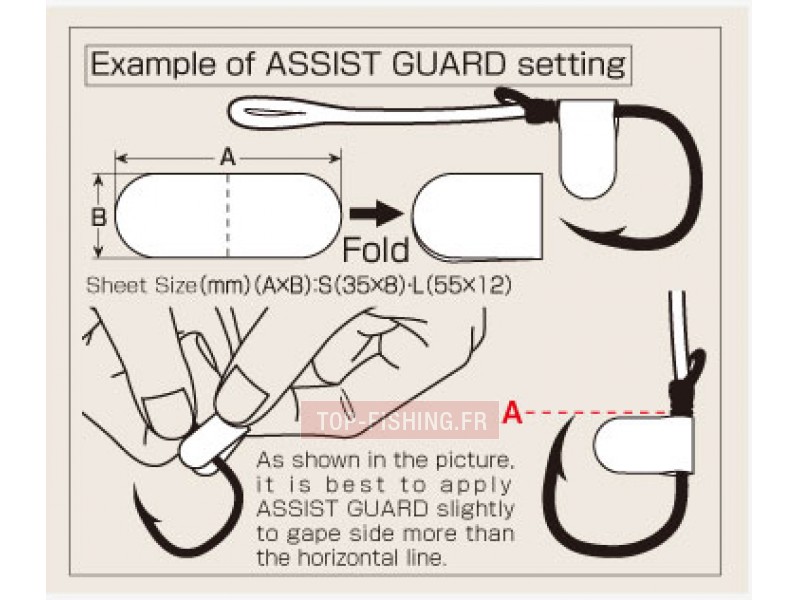 Example of ASSIST GUARD setting

A

B

Fold

Sheet Size(mm)(A×B):S(35×8)·L(55×12)

TOP-FISHING.FR

A

As shown in the picture, it is best to apply ASSIST GUARD slightly to gape side more than the horizontal line.